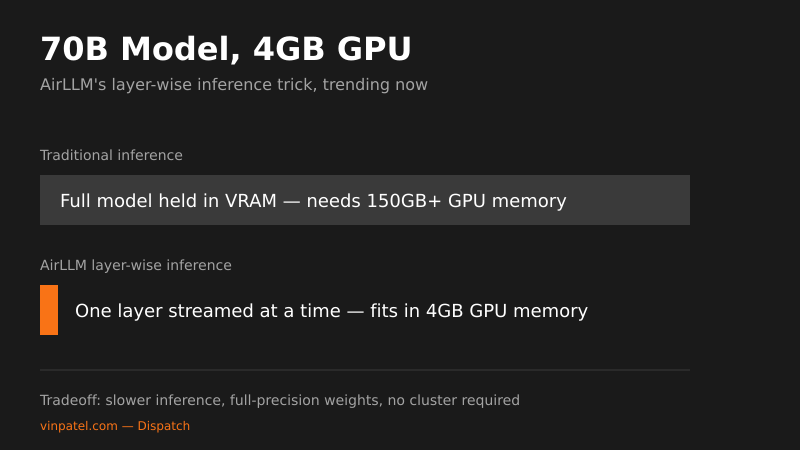 70B Model, 4GB GPU

AirLLM's layer-wise inference trick, trending now

Traditional inference

Full model held in VRAM — needs 150GB+ GPU memory

AirLLM layer-wise inference

One layer streamed at a time — fits in 4GB GPU memory

Tradeoff: slower inference, full-precision weights, no cluster required

vinpatel.com — Dispatch